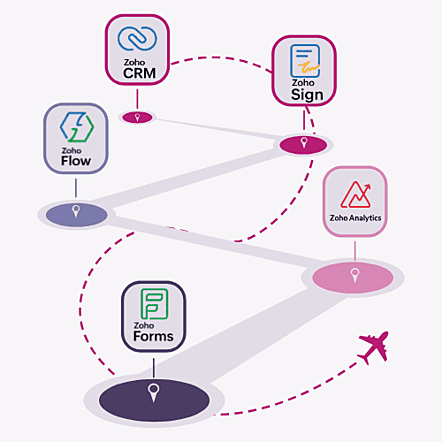 Zoho CRM

Zoho Sign

Zoho Flow

Zoho Analytics

Zoho Forms